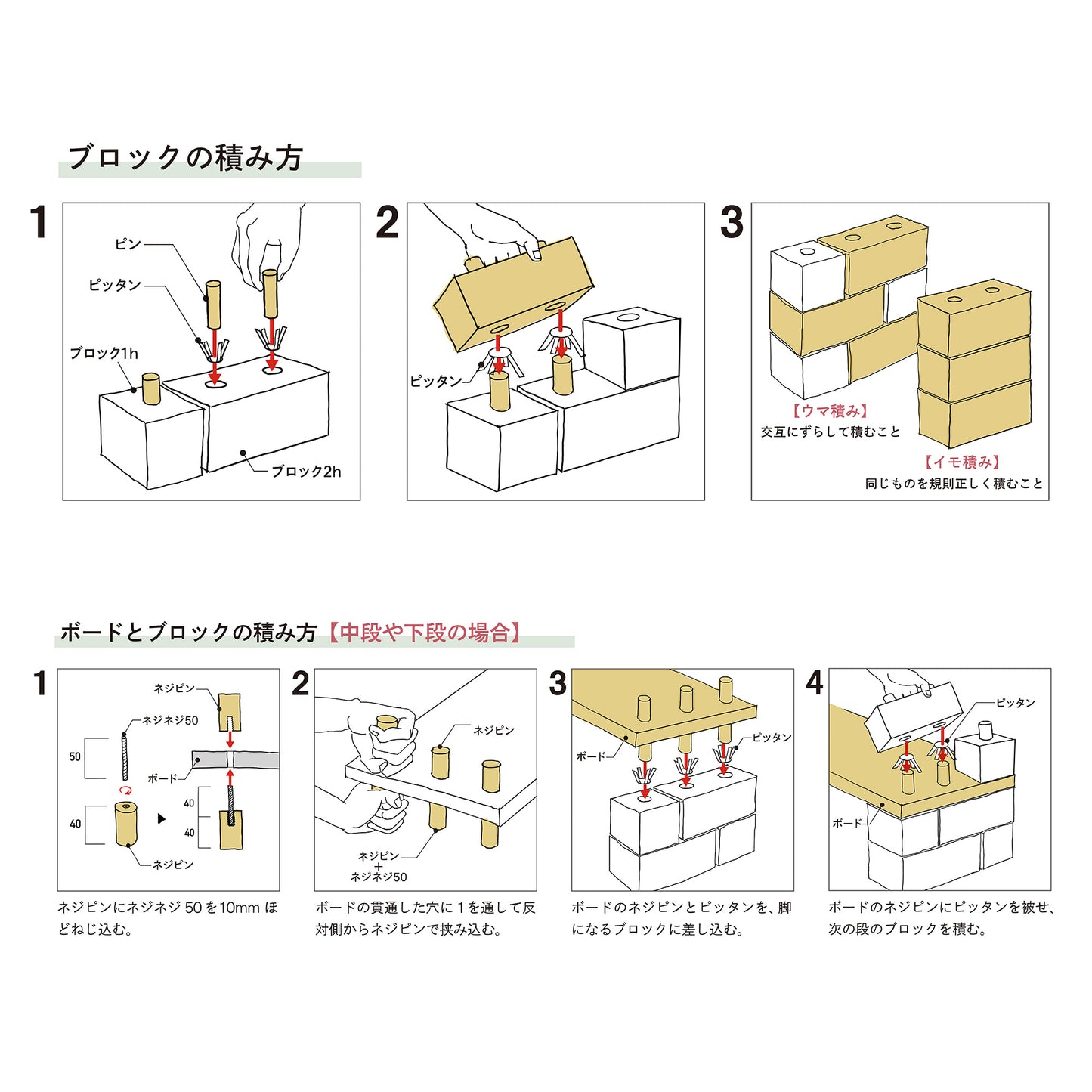 ブロックの積み方

1

ピン

ピッタン

ブロック1h

ブロック2h

2

ピッタン

3

【ウマ積み】
交互にずらして積むこと

【イモ積み】
同じものを規則正しく積むこと

ボードとブロックの積み方【中段や下段の場合】

1

ネジピン

ネジネジ50

50

ボード

40

40

40

ネジピン

ネジピンにネジネジ 50 を10mm ほどねじ込む。

2

ネジピン

ネジピン
+
ネジネジ50

ボードの貫通した穴に 1 を通して反対側からネジピンで挟み込む。

3

ボード

ピッタン

ボードのネジピンとピッタンを、脚になるブロックに差し込む。

4

ピッタン

ボード

ボードのネジピンにピッタンを被せ、次の段のブロックを積む。